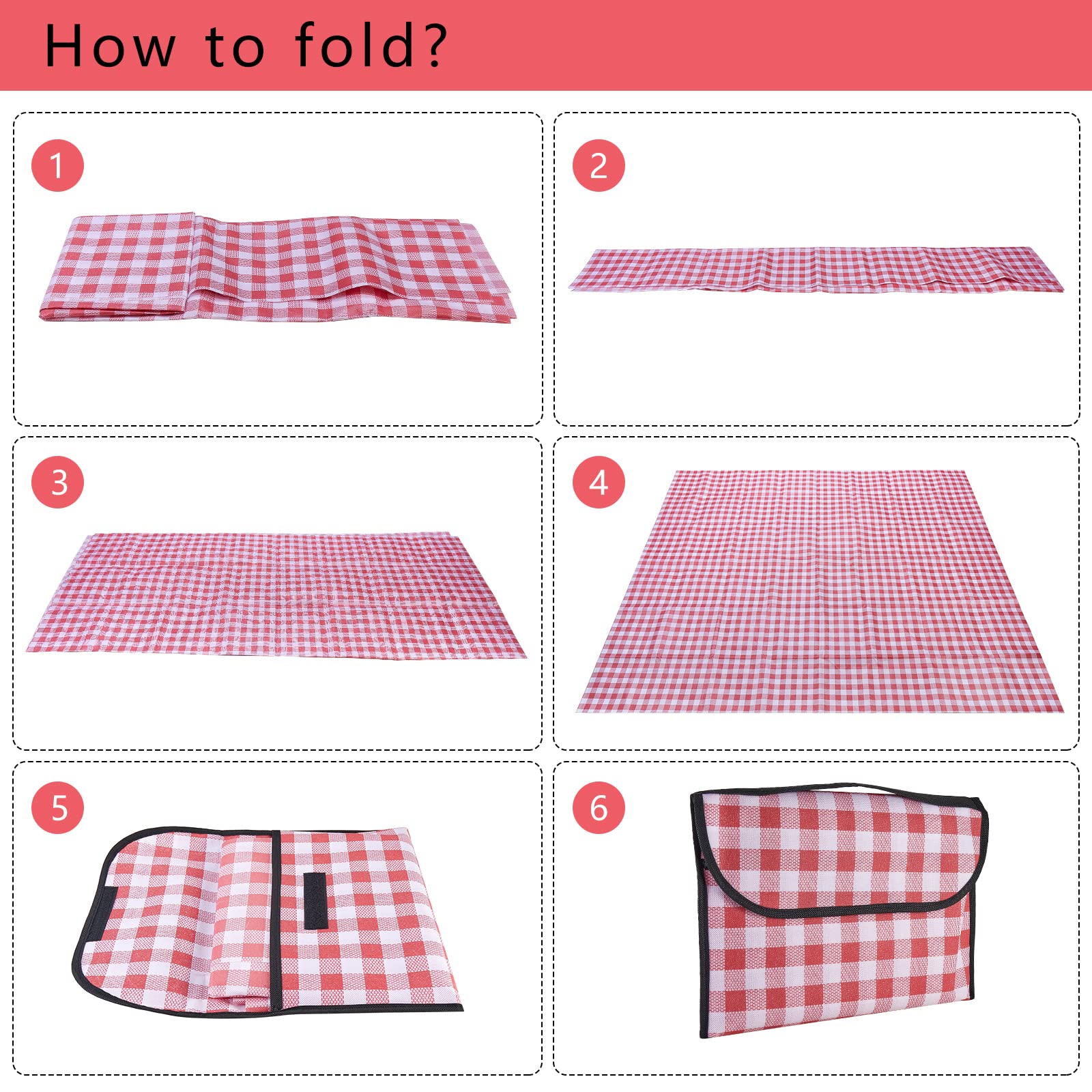 How to fold?

1

2

3

4

5

6