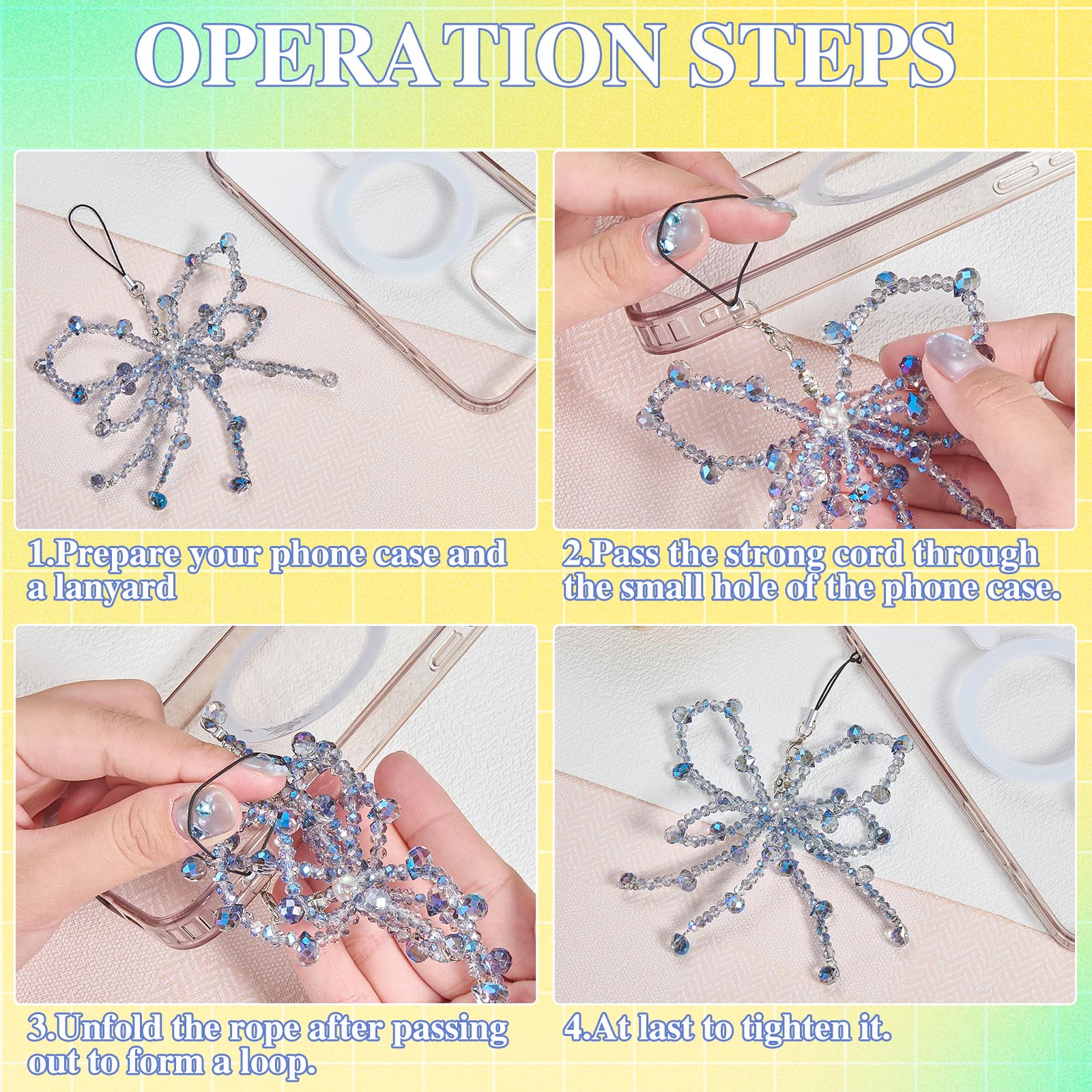 OPERATION STEPS

1.Prepare your phone case and a lanyard

2.Pass the strong cord through the small hole of the phone case.

3.Unfold the rope after passing out to form a loop.

4.At last to tighten it.