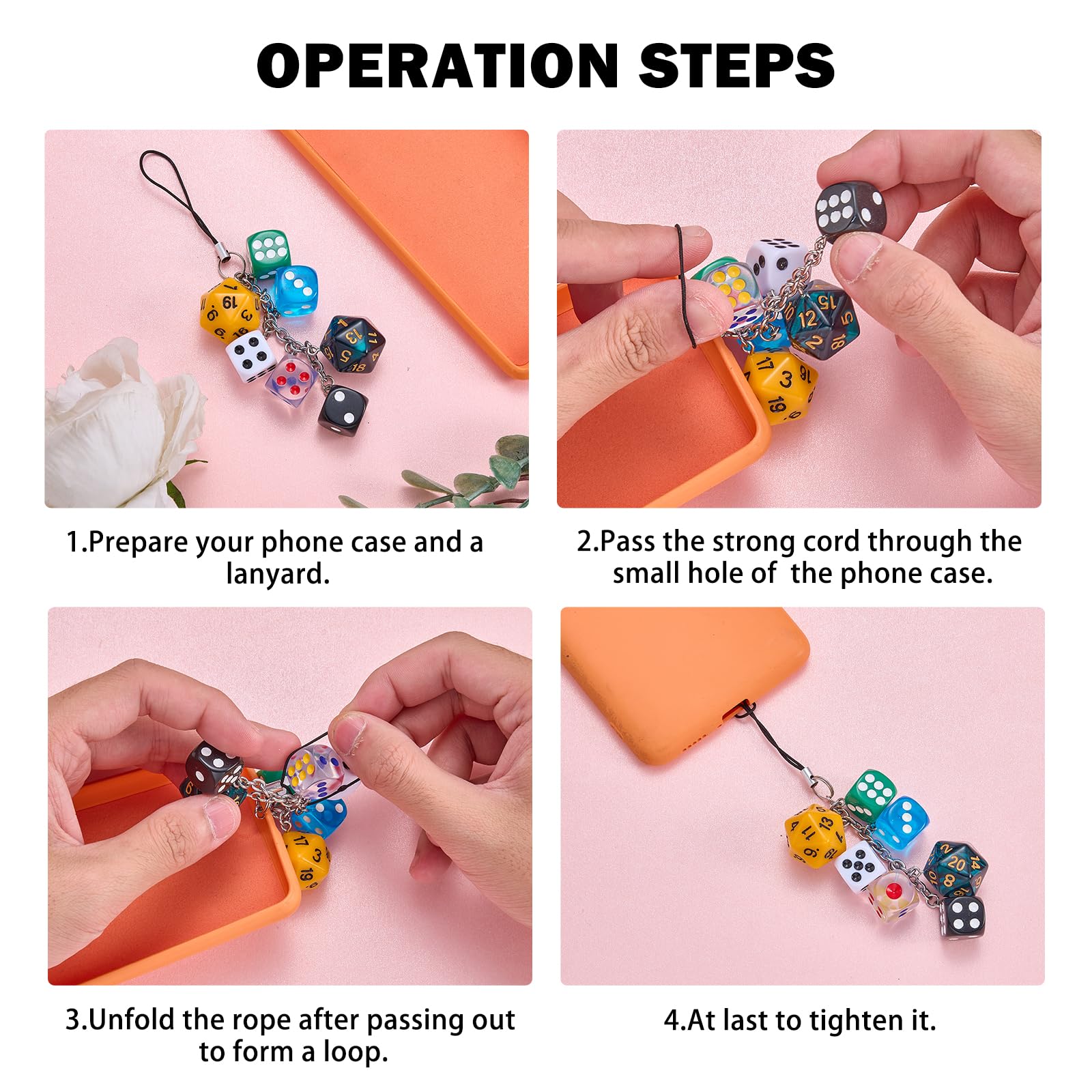 OPERATION STEPS

1.Prepare your phone case and a lanyard.

2.Pass the strong cord through the small hole of  the phone case.

3.Unfold the rope after passing out to form a loop.

4.At last to tighten it.