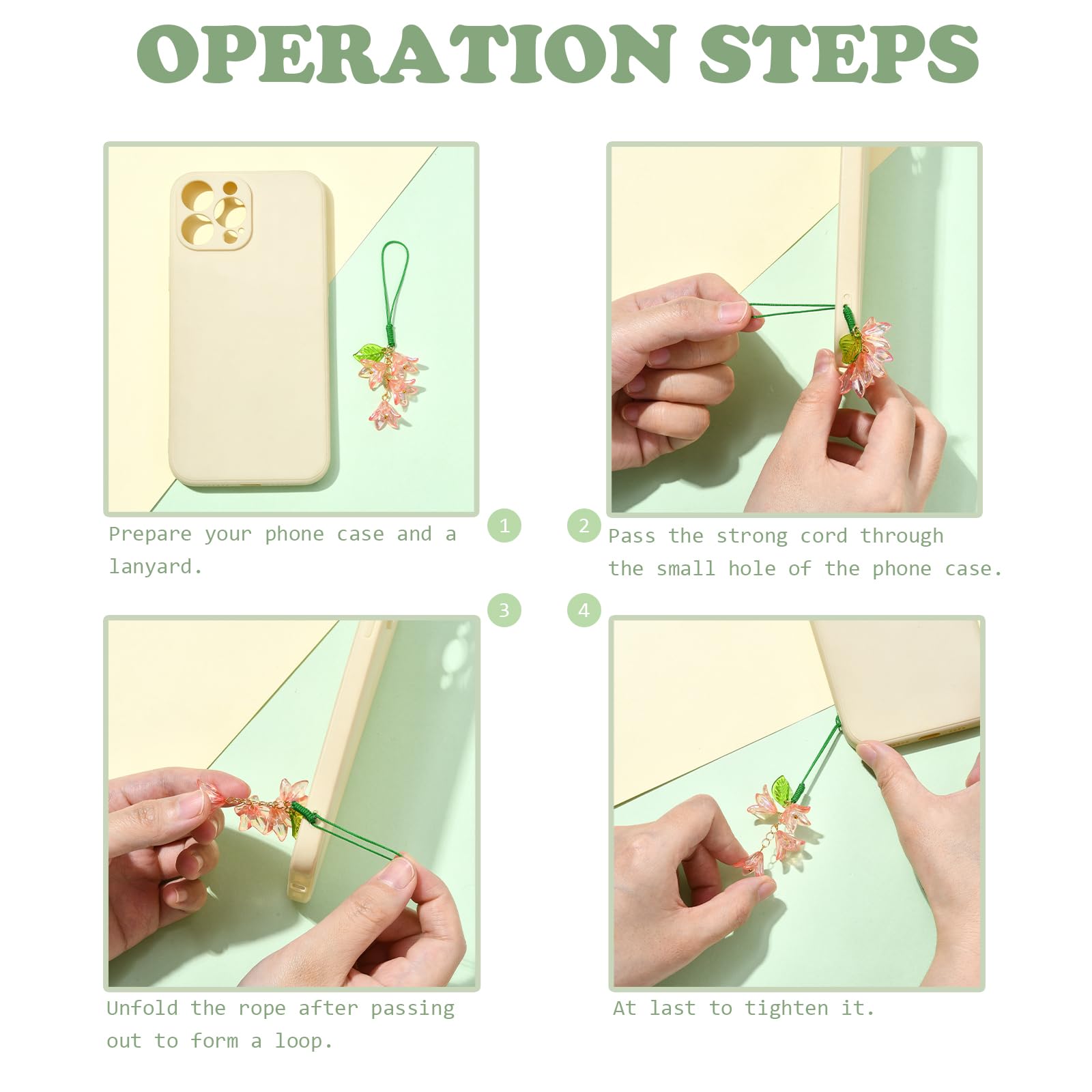 OPERATION STEPS

1
Prepare your phone case and a lanyard.

2
Pass the strong cord through the small hole of the phone case.

3
Unfold the rope after passing out to form a loop.

4
At last to tighten it.